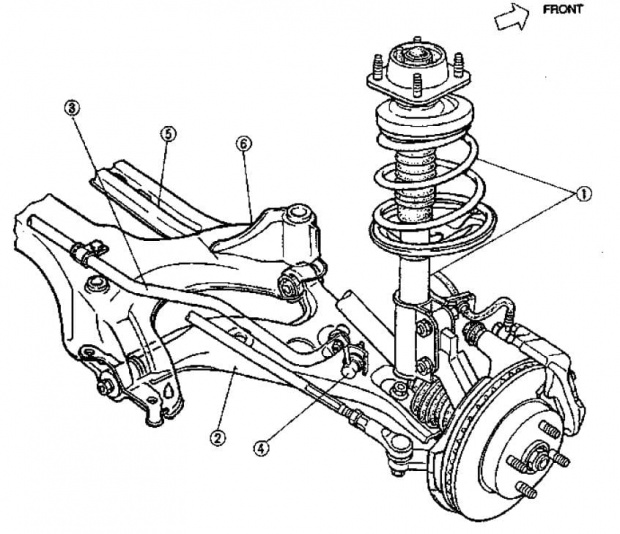 FRONT

3
5
6
1
2
4